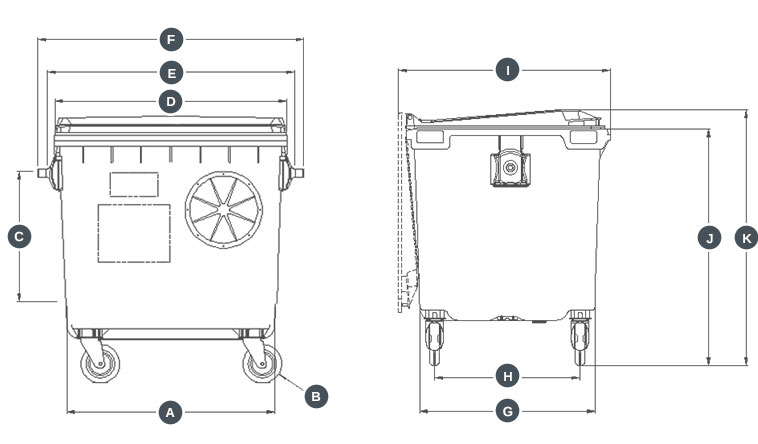 F
E
D
C
B
A
I
J
K
H
G